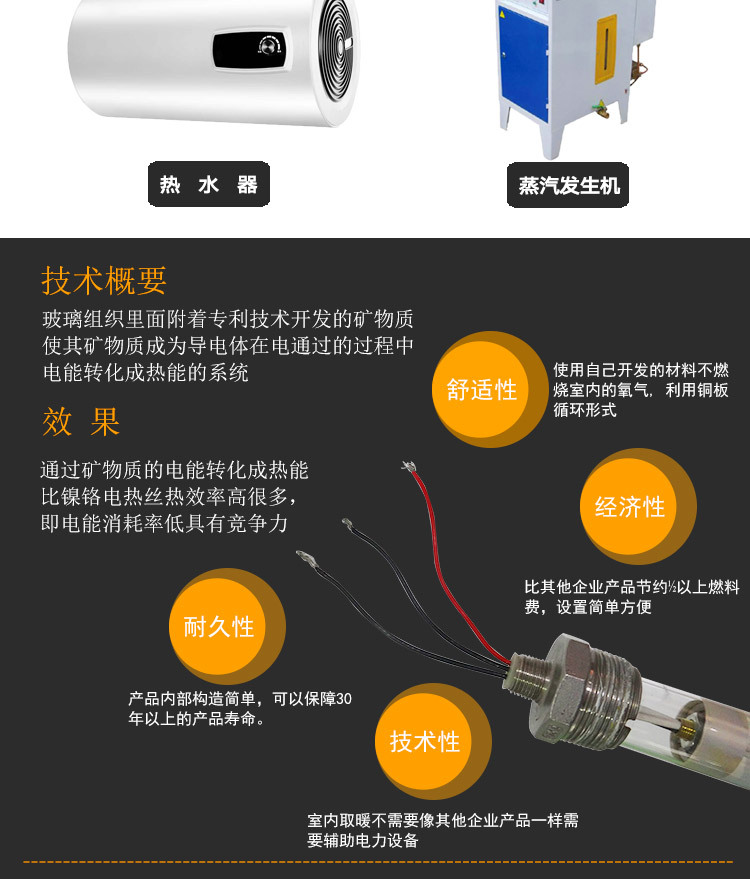 热 水 器

蒸汽发生机

技术概要

玻璃组织里面附着专利技术开发的矿物质使其矿物质成为导电体在电通过的过程中电能转化成热能的系统

效 果

通过矿物质的电能转化成热能比镍铬电热丝热效率高很多，即电能消耗率低具有竞争力

舒适性

使用自己开发的材料不燃烧室内的氧气，利用铜板循环形式

经济性

比其他企业产品节约½以上燃料费，设置简单方便

耐久性

产品内部构造简单，可以保障30年以上的产品寿命。

技术性

室内取暖不需要像其他企业产品一样需要辅助电力设备